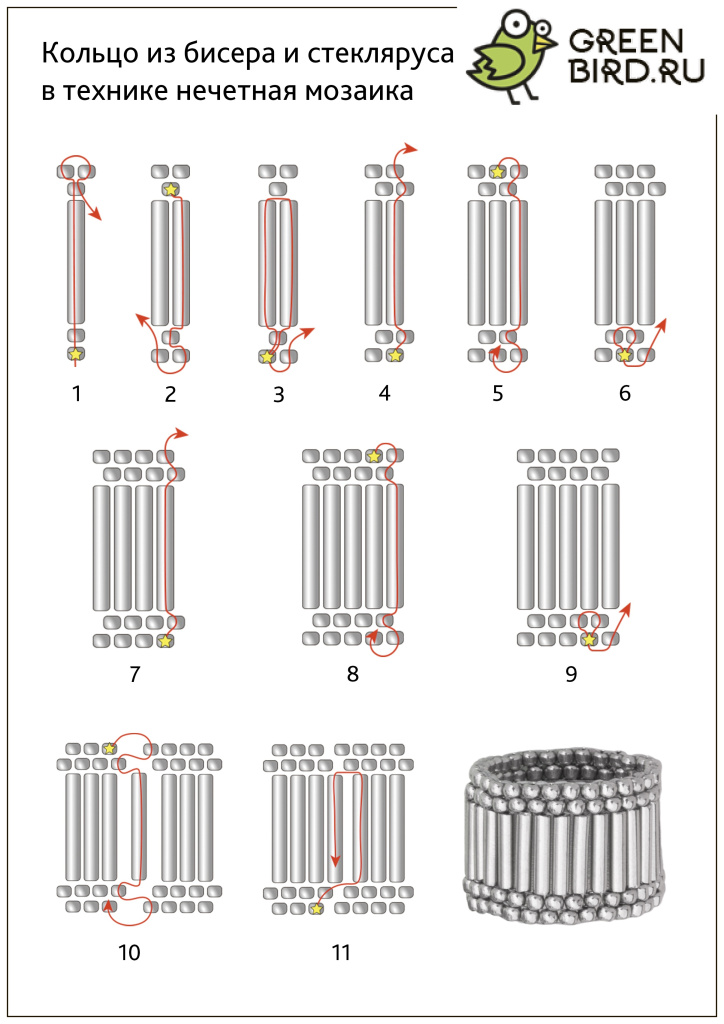 Кольцо из бисера и стекляруса в технике нечетная мозаика

GREEN BIRD.RU

1
2
3
4
5
6
7
8
9
10
11